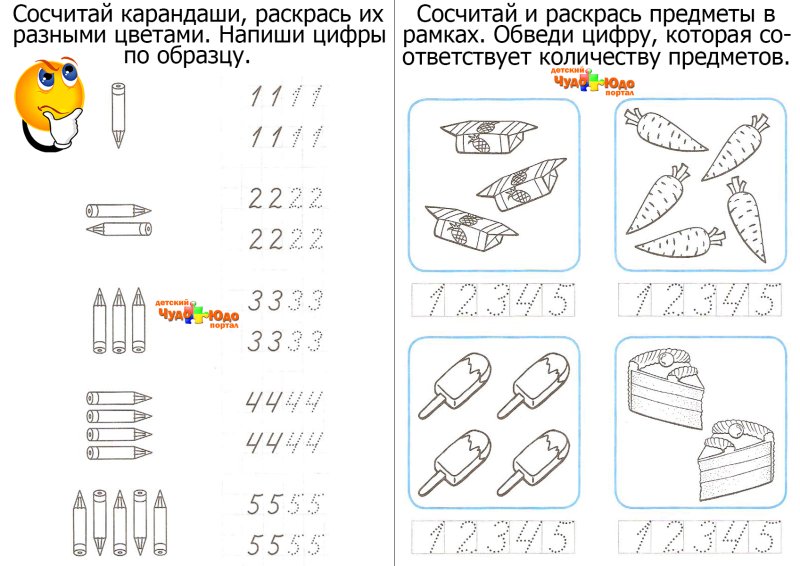 Сосчитай карандаши, раскрась их разными цветами. Напиши цифры по образцу.

1 1 1 1
1 1 1 1

2 2 2 2
2 2 2 2

детский Чудо-Юдо портал

3 3 3 3
3 3 3 3

4 4 4 4
4 4 4 4

5 5 5 5
5 5 5 5

Сосчитай и раскрась предметы в рамках. Обведи цифру, которая соответствует количеству предметов.

детский Чудо-Юдо портал

1 2 3 4 5
1 2 3 4 5
1 2 3 4 5
1 2 3 4 5