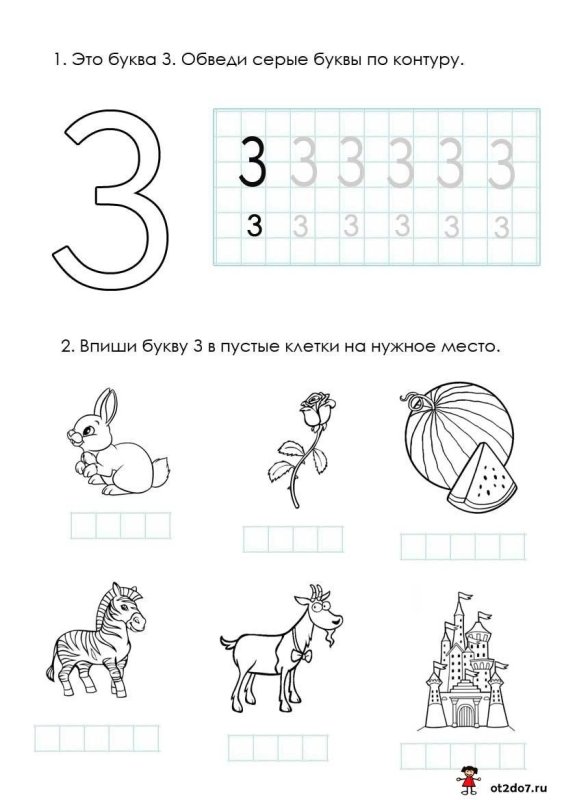 1. Это буква З. Обведи серые буквы по контуру.

З

З З З З З З

з з з з з з

2. Впиши букву З в пустые клетки на нужное место.

ot2do7.ru