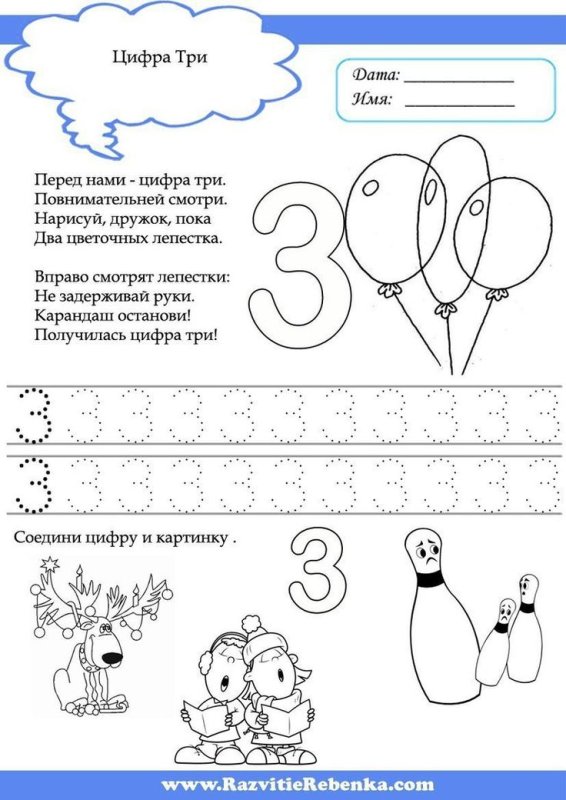 Цифра Три

Дата: ____________
Имя: ____________

Перед нами - цифра три.
Повнимательней смотри.
Нарисуй, дружок, пока
Два цветочных лепестка.

Вправо смотрят лепестки:
Не задерживай руки.
Карандаш останови!
Получилась цифра три!

3

3 3 3 3 3 3 3 3 3 3 3
3 3 3 3 3 3 3 3 3 3 3

Соедини цифру и картинку .

3

www.RazvitieRebenka.com