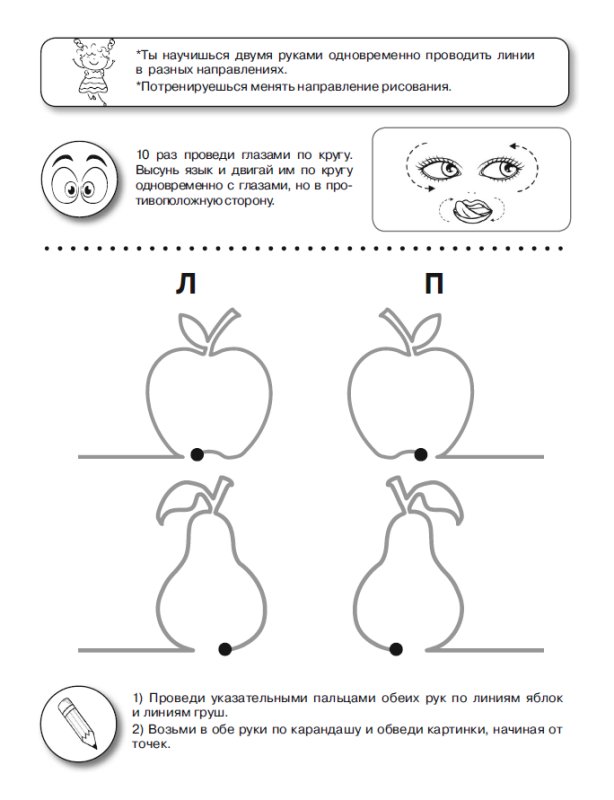 *Ты научишься двумя руками одновременно проводить линии в разных направлениях.
*Потренируешься менять направление рисования.

10 раз проведи глазами по кругу. Высунь язык и двигай им по кругу одновременно с глазами, но в противоположную сторону.

Л

П

1) Проведи указательными пальцами обеих рук по линиям яблок и линиям груш.
2) Возьми в обе руки по карандашу и обведи картинки, начиная от точек.