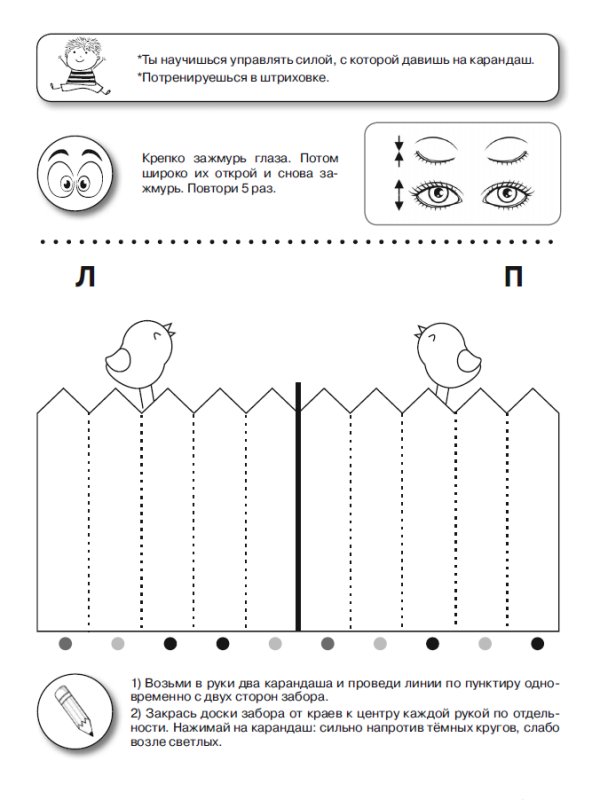 *Ты научишься управлять силой, с которой давишь на карандаш.
*Потренируешься в штриховке.

Крепко зажмурь глаза. Потом широко их открой и снова зажмурь. Повтори 5 раз.

Л

П

1) Возьми в руки два карандаша и проведи линии по пунктиру одновременно с двух сторон забора.
2) Закрась доски забора от краев к центру каждой рукой по отдельности. Нажимай на карандаш: сильно напротив тёмных кругов, слабо возле светлых.