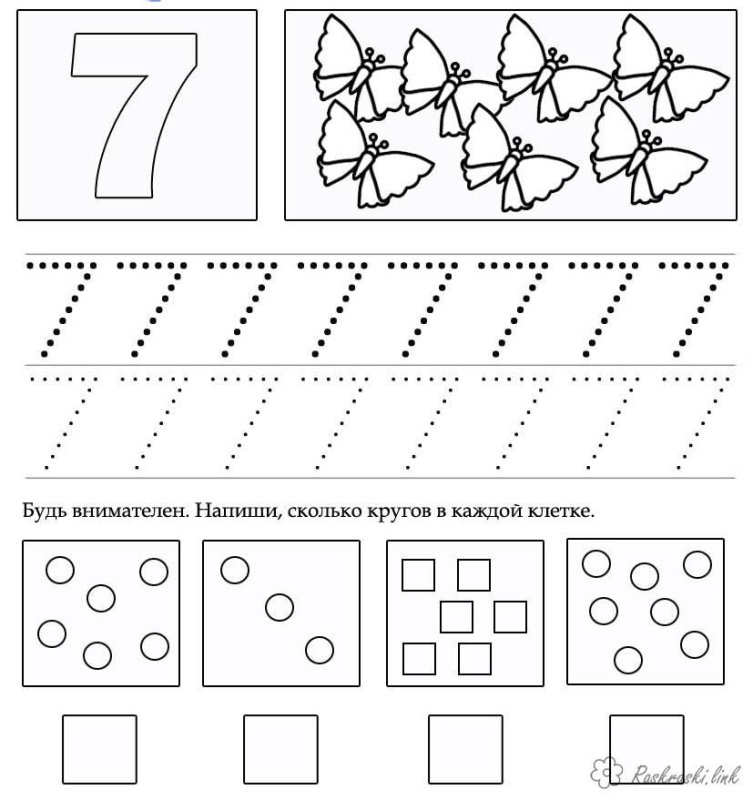 7

7 7 7 7 7 7 7 7

7 7 7 7 7 7 7 7

Будь внимателен. Напиши, сколько кругов в каждой клетке.

Raskraski.link