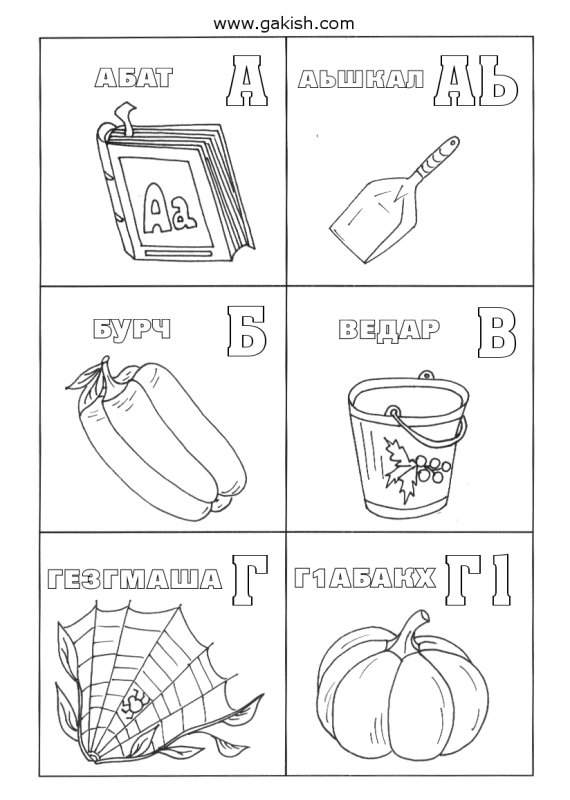 www.gakish.com

АБАТ А

Аа

АЬШКАЛ АЬ

БУРЧ Б

ВЕДАР В

ГЕЗГМАША Г

Г1АБАКХ Г1