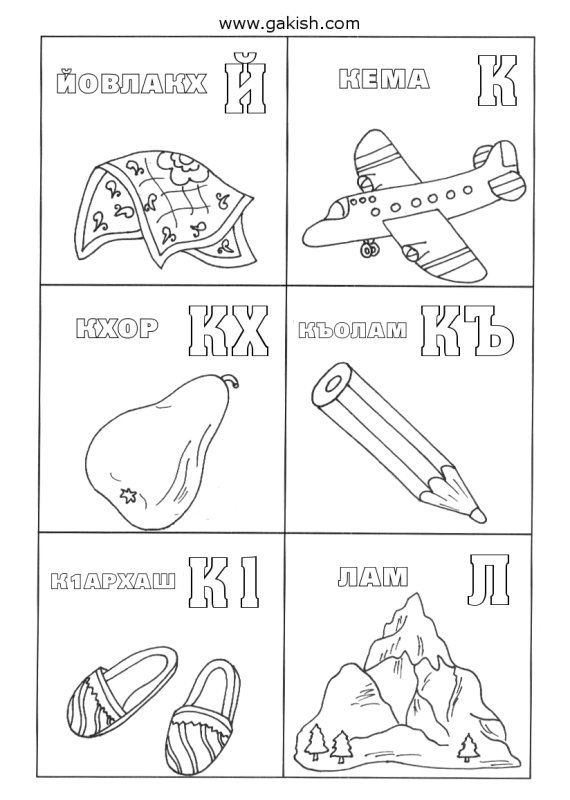 www.gakish.com

ЙОВЛАКХ Й

КЕМА К

КХОР КХ

КЪОЛАМ КЪ

К1АРХАШ К1

ЛАМ Л