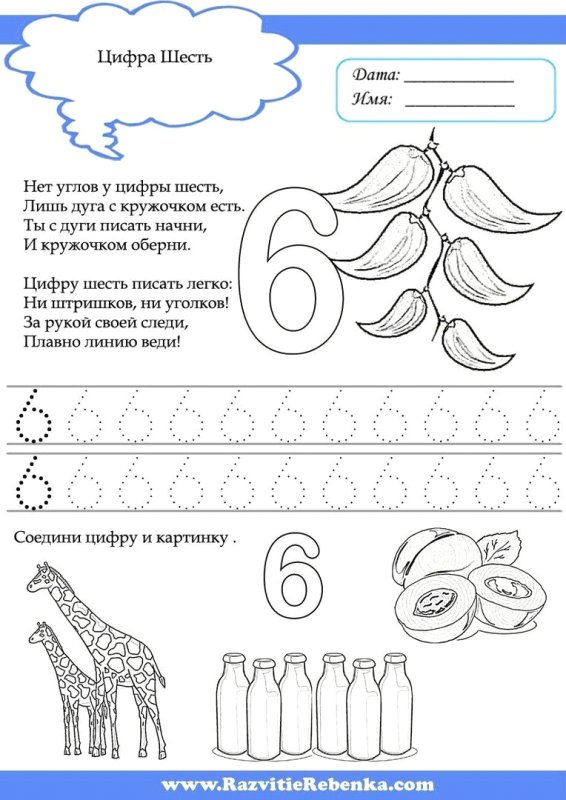 Цифра Шесть

Дата: ____________
Имя: ____________

Нет углов у цифры шесть,
Лишь дуга с кружочком есть.
Ты с дуги писать начни,
И кружочком оберни.

Цифру шесть писать легко:
Ни штришков, ни уголков!
За рукой своей следи,
Плавно линию веди!

6

6 6 6 6 6 6 6 6 6 6 6
6 6 6 6 6 6 6 6 6 6 6

Соедини цифру и картинку .

6

www.RazvitieRebenka.com