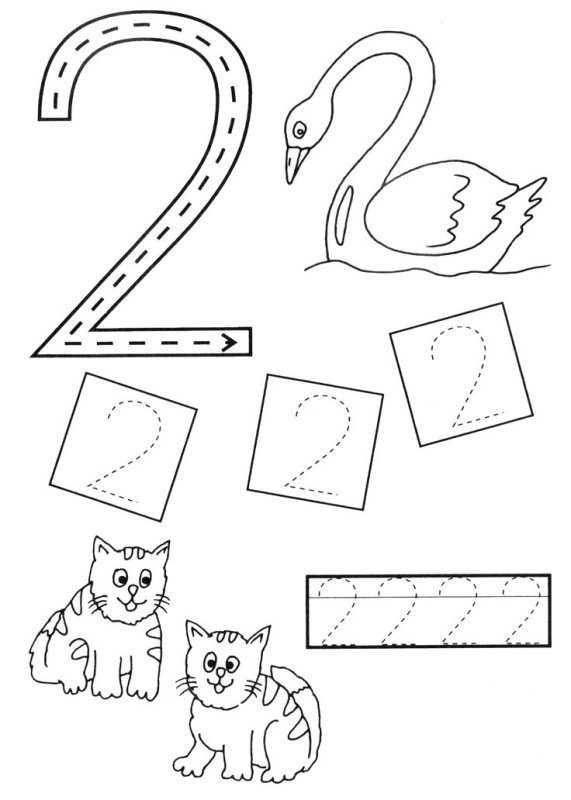 2

2

2

2

2 2 2 2