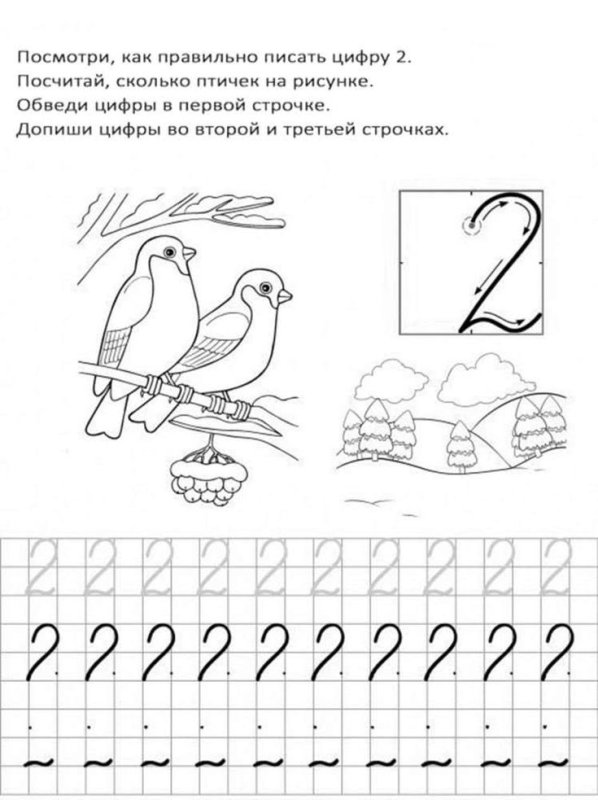 Посмотри, как правильно писать цифру 2.
Посчитай, сколько птичек на рисунке.
Обведи цифры в первой строчке.
Допиши цифры во второй и третьей строчках.

2

2 2 2 2 2 2 2 2 2 2