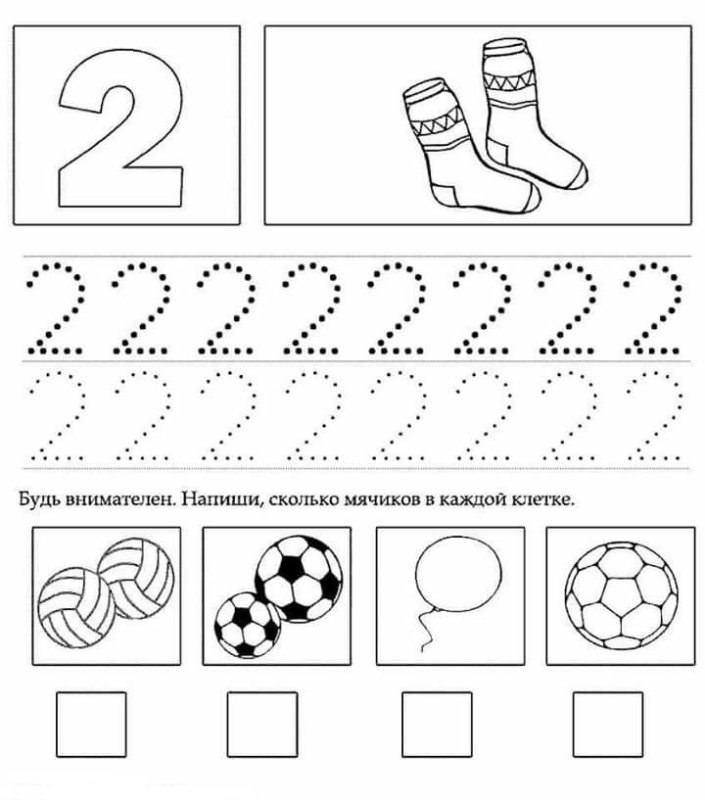 2

2 2 2 2 2 2 2 2

2 2 2 2 2 2 2 2

Будь внимателен. Напиши, сколько мячиков в каждой клетке.