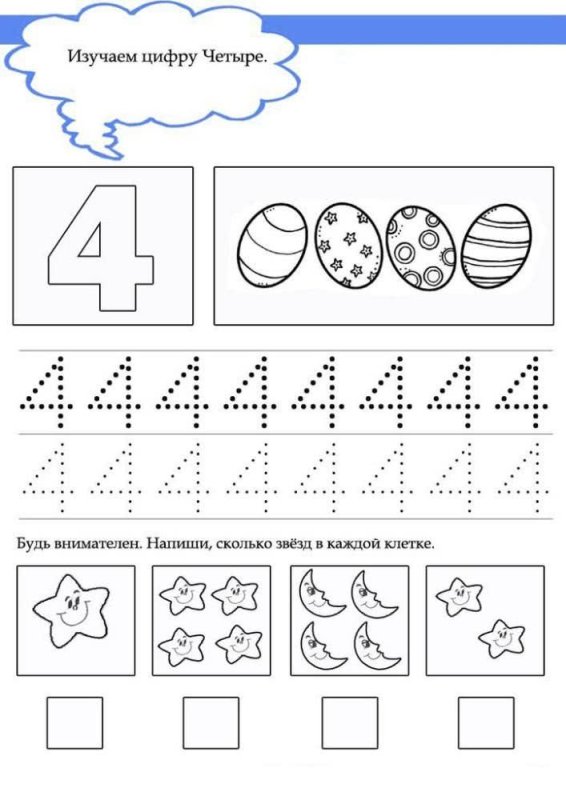 Изучаем цифру Четыре.

4

4 4 4 4 4 4 4 4

4 4 4 4 4 4 4 4

Будь внимателен. Напиши, сколько звёзд в каждой клетке.