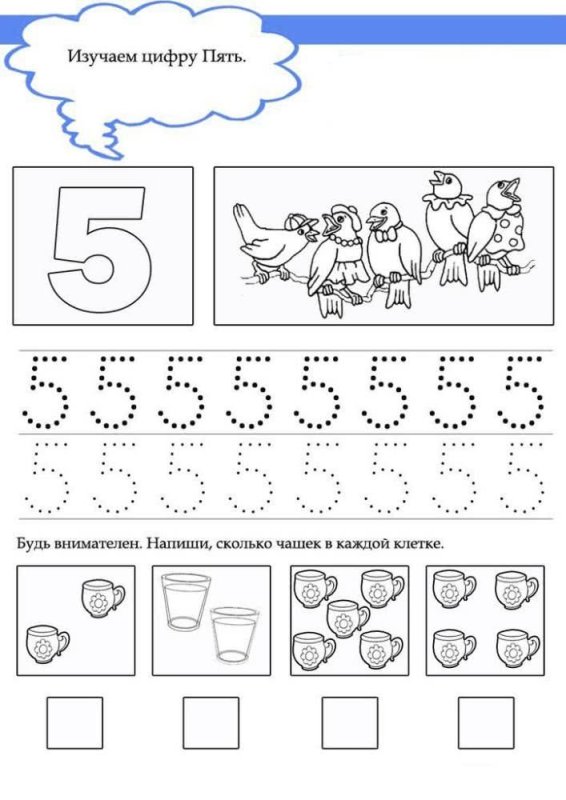 Изучаем цифру Пять.

5

5 5 5 5 5 5 5 5

5 5 5 5 5 5 5 5

Будь внимателен. Напиши, сколько чашек в каждой клетке.