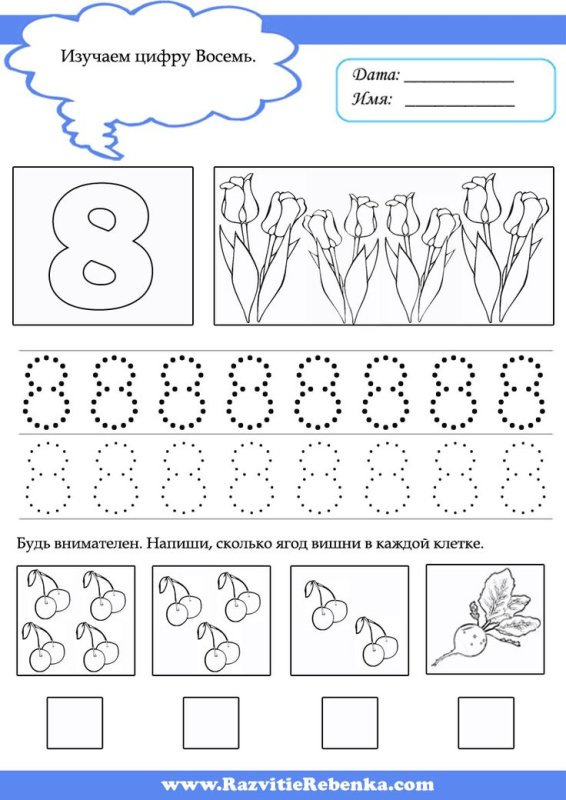 Изучаем цифру Восемь.

Дата: ____________
Имя: ____________

8

8 8 8 8 8 8 8 8

8 8 8 8 8 8 8 8

Будь внимателен. Напиши, сколько ягод вишни в каждой клетке.

www.RazvitieRebenka.com