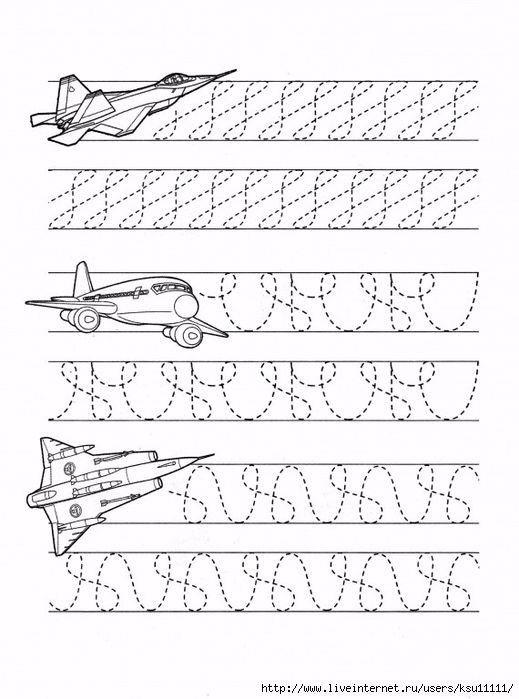 http://www.liveinternet.ru/users/ksu11111/