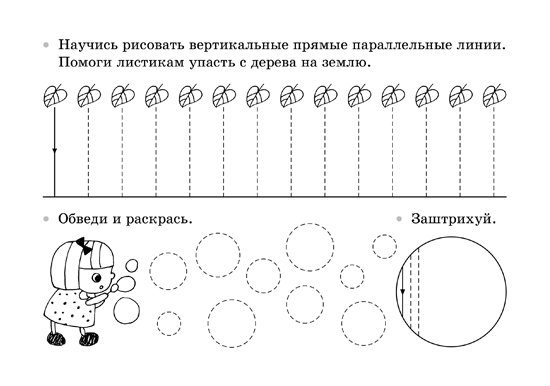 • Научись рисовать вертикальные прямые параллельные линии. Помоги листикам упасть с дерева на землю.

• Обведи и раскрась.

• Заштрихуй.