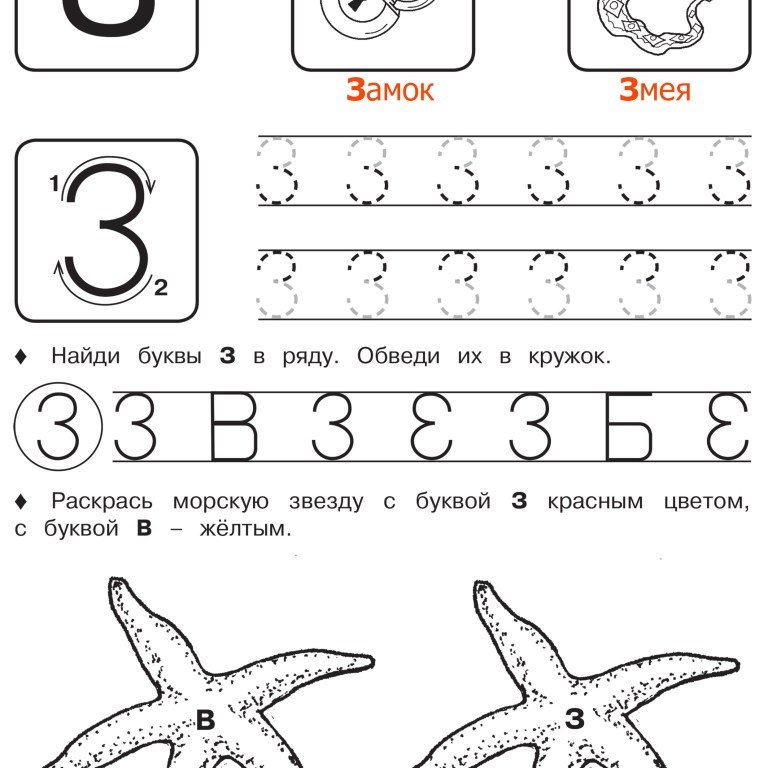 З

Замок

Змея

1 З 2

З З З З З З

З З З З З З

♦ Найди буквы З в ряду. Обведи их в кружок.

З З В З Є З Б Є

♦ Раскрась морскую звезду с буквой З красным цветом, с буквой В – жёлтым.

В

З