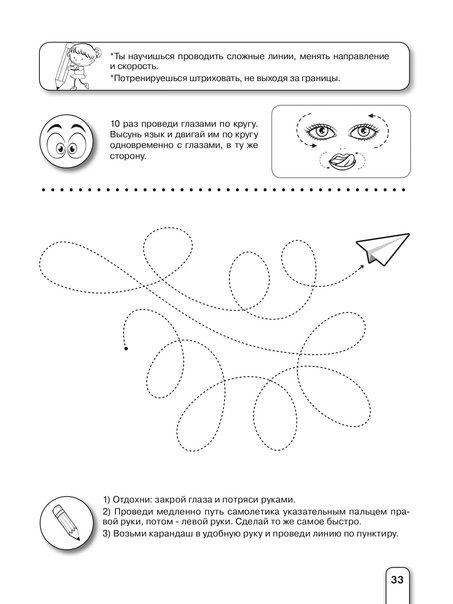 *Ты научишься проводить сложные линии, менять направление и скорость.
*Потренируешься штриховать, не выходя за границы.

10 раз проведи глазами по кругу. Высунь язык и двигай им по кругу одновременно с глазами, в ту же сторону.

1) Отдохни: закрой глаза и потряси руками.
2) Проведи медленно путь самолетика указательным пальцем правой руки, потом - левой руки. Сделай то же самое быстро.
3) Возьми карандаш в удобную руку и проведи линию по пунктиру.

33