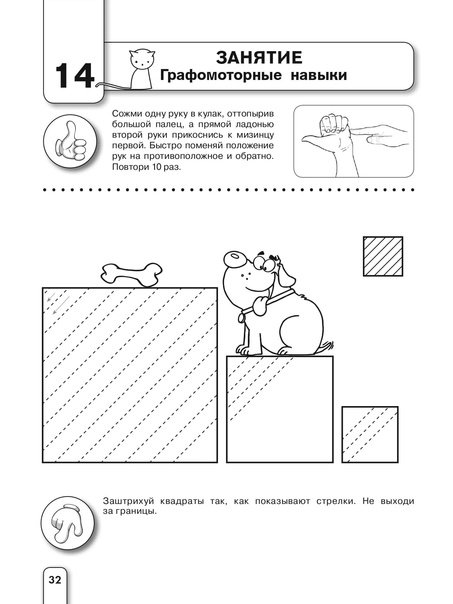 14

ЗАНЯТИЕ
Графомоторные навыки

Сожми одну руку в кулак, оттопырив большой палец, а прямой ладонью второй руки прикоснись к мизинцу первой. Быстро поменяй положение рук на противоположное и обратно. Повтори 10 раз.

Заштрихуй квадраты так, как показывают стрелки. Не выходи за границы.

32