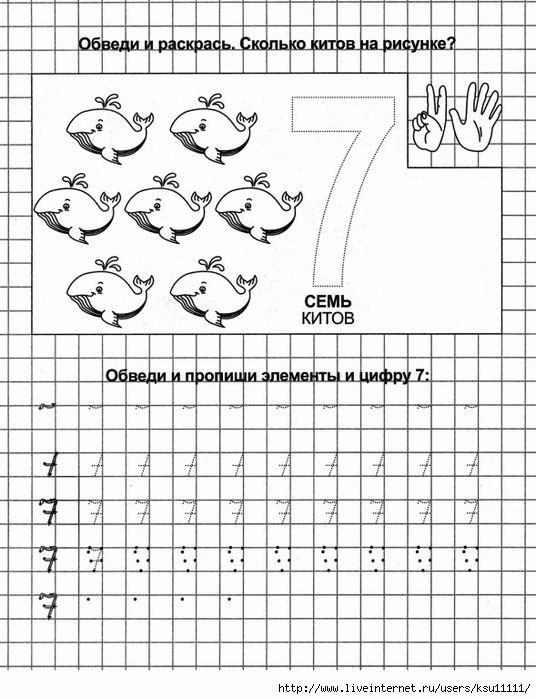 Обведи и раскрась. Сколько китов на рисунке?

7

СЕМЬ
КИТОВ

Обведи и пропиши элементы и цифру 7:

7 7 7 7 7 7 7 7 7 7

7 7 7 7 7 7 7 7 7 7

7 7

7

http://www.liveinternet.ru/users/ksu11111/