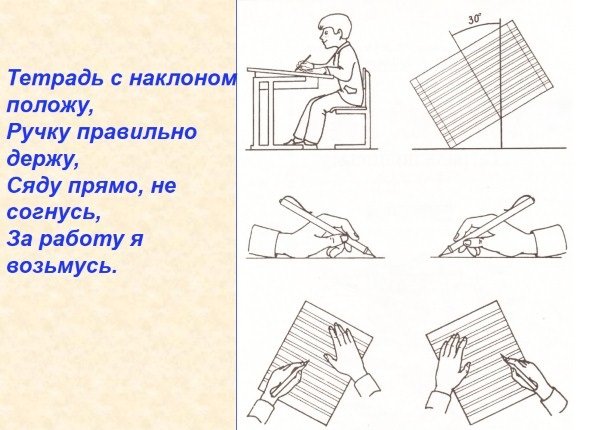 Тетрадь с наклоном положу,
Ручку правильно держу,
Сяду прямо, не согнусь,
За работу я возьмусь.

$30^\circ$