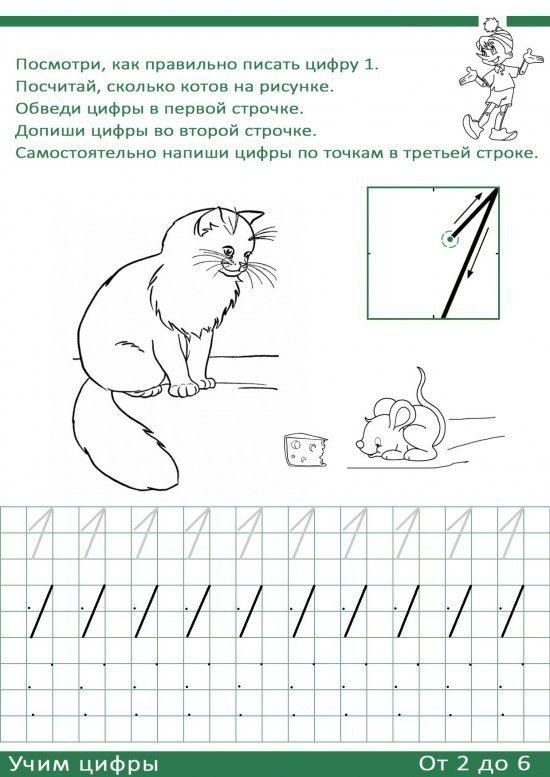 Посмотри, как правильно писать цифру 1.
Посчитай, сколько котов на рисунке.
Обведи цифры в первой строчке.
Допиши цифры во второй строчке.
Самостоятельно напиши цифры по точкам в третьей строке.

1 1 1 1 1 1 1 1 1 1

Учим цифры
От 2 до 6