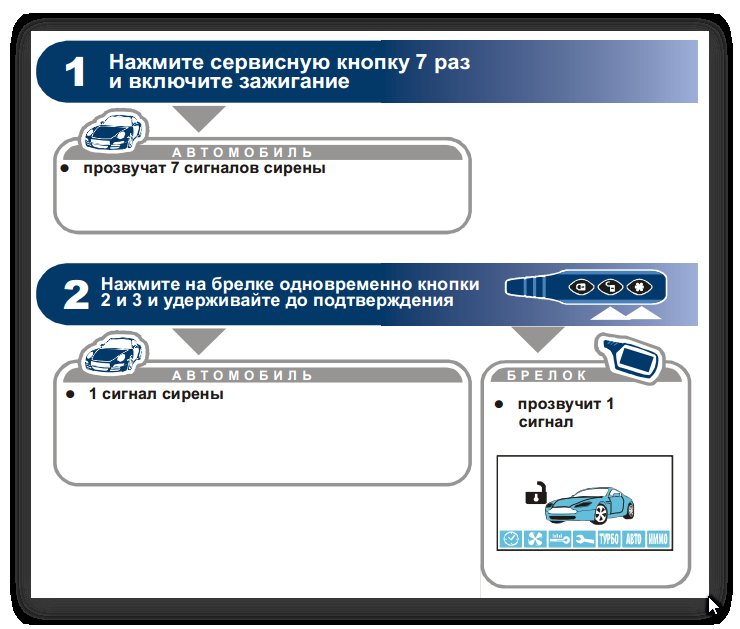 1 Нажмите сервисную кнопку 7 раз и включите зажигание

АВТОМОБИЛЬ

● прозвучат 7 сигналов сирены

2 Нажмите на брелке одновременно кнопки 2 и 3 и удерживайте до подтверждения

АВТОМОБИЛЬ

● 1 сигнал сирены

БРЕЛОК

● прозвучит 1 сигнал

ТУРБО АВТО ИММО