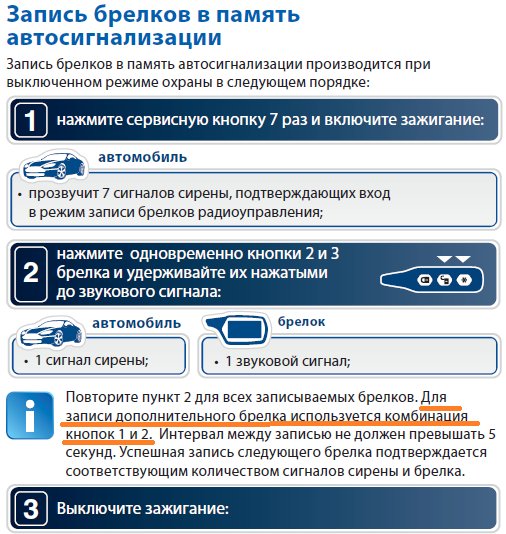 Запись брелков в память автосигнализации

Запись брелков в память автосигнализации производится при выключенном режиме охраны в следующем порядке:

1 нажмите сервисную кнопку 7 раз и включите зажигание:

автомобиль

• прозвучит 7 сигналов сирены, подтверждающих вход в режим записи брелков радиоуправления;

2 нажмите одновременно кнопки 2 и 3 брелка и удерживайте их нажатыми до звукового сигнала:

автомобиль

• 1 сигнал сирены;

брелок

• 1 звуковой сигнал;

i Повторите пункт 2 для всех записываемых брелков. Для записи дополнительного брелка используется комбинация кнопок 1 и 2. Интервал между записью не должен превышать 5 секунд. Успешная запись следующего брелка подтверждается соответствующим количеством сигналов сирены и брелка.

3 Выключите зажигание: