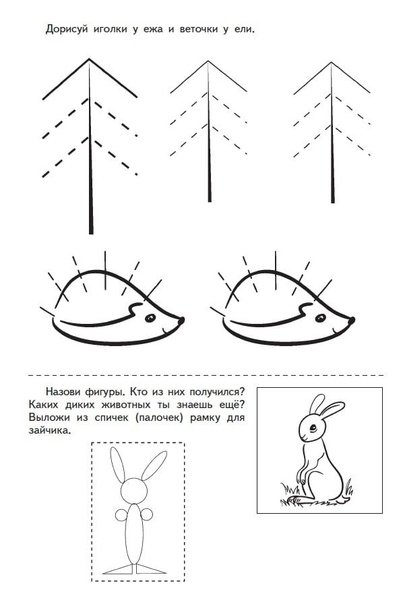 Дорисуй иголки у ежа и веточки у ели.

Назови фигуры. Кто из них получился? Каких диких животных ты знаешь ещё? Выложи из спичек (палочек) рамку для зайчика.