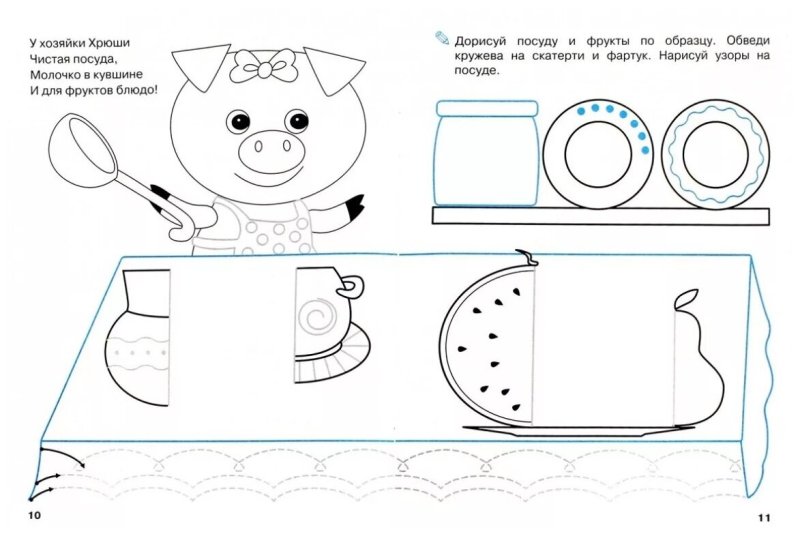 У хозяйки Хрюши
Чистая посуда,
Молочко в кувшине
И для фруктов блюдо!

Дорисуй посуду и фрукты по образцу. Обведи кружева на скатерти и фартук. Нарисуй узоры на посуде.

10

11