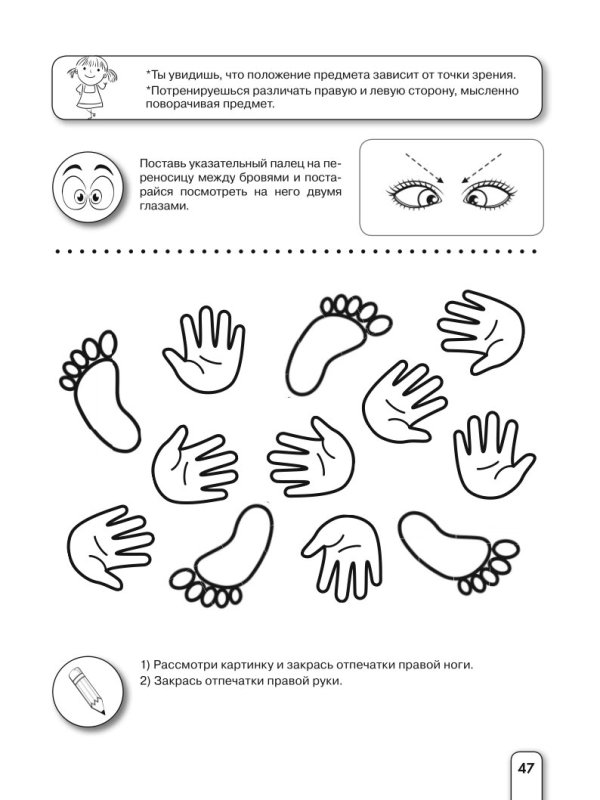 *Ты увидишь, что положение предмета зависит от точки зрения.
*Потренируешься различать правую и левую сторону, мысленно поворачивая предмет.

Поставь указательный палец на переносицу между бровями и постарайся посмотреть на него двумя глазами.

1) Рассмотри картинку и закрась отпечатки правой ноги.
2) Закрась отпечатки правой руки.

47