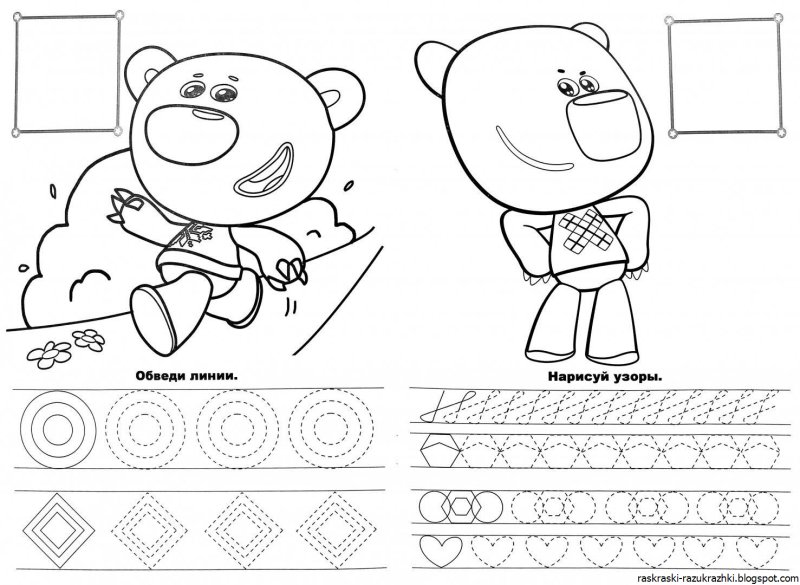 Обведи линии.

Нарисуй узоры.

raskraski-razukrazhki.blogspot.com