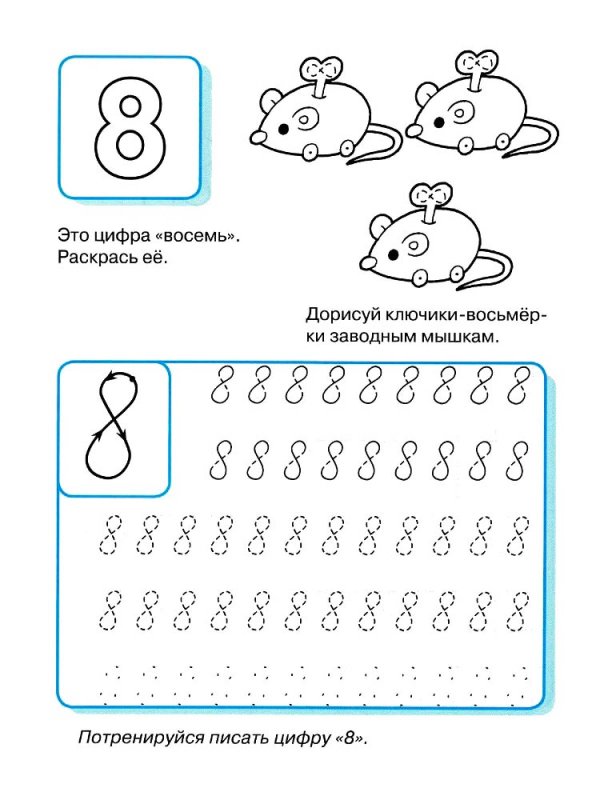 8

Это цифра «восемь». Раскрась её.

Дорисуй ключики-восьмёрки заводным мышкам.

8

8 8 8 8 8 8 8 8 8

8 8 8 8 8 8 8 8 8

8 8 8 8 8 8 8 8 8 8 8 8

8 8 8 8 8 8 8 8 8 8 8 8

Потренируйся писать цифру «8».