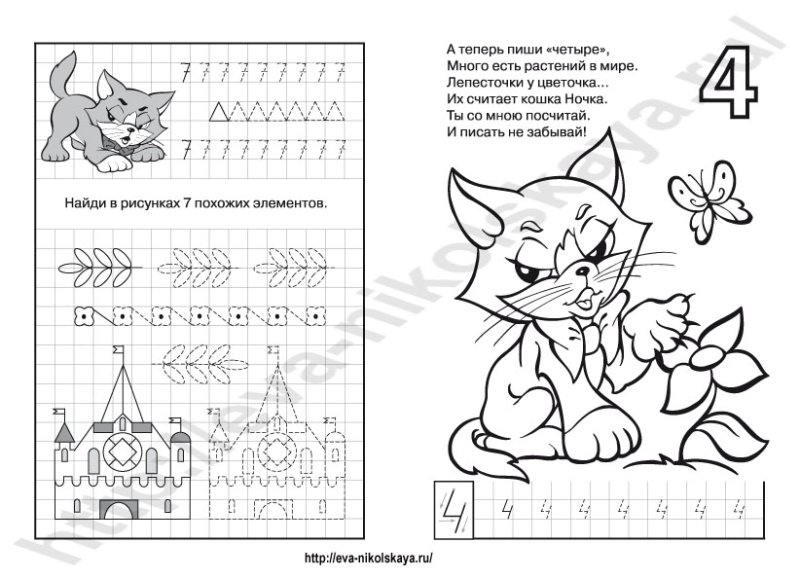 7 7 7 7 7 7 7 7 7

7 7 7 7 7 7 7 7 7

Найди в рисунках 7 похожих элементов.

А теперь пиши «четыре»,
Много есть растений в мире.
Лепесточки у цветочка...
Их считает кошка Ночка.
Ты со мною посчитай.
И писать не забывай!

4

4 4 4 4 4 4 4 4

http://eva-nikolskaya.ru/

http://eva-nikolskaya.ru/