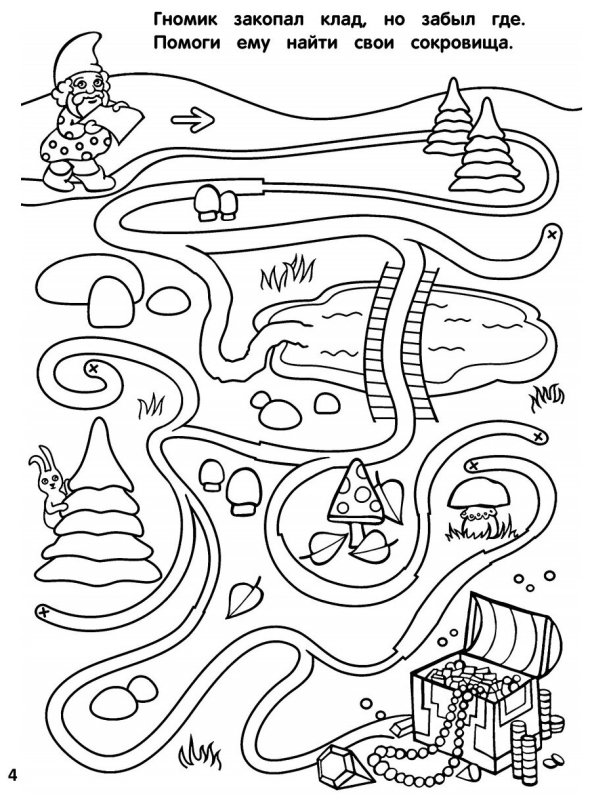 Гномик закопал клад, но забыл где.
Помоги ему найти свои сокровища.

4