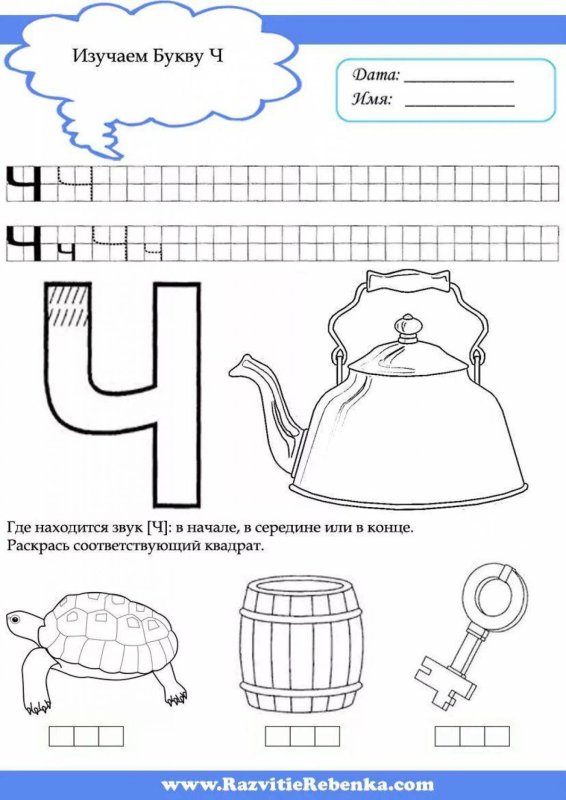 Изучаем Букву Ч

Дата: ____________
Имя: ____________

Ч Ч

Ч ч Ч ч

Ч

Где находится звук [Ч]: в начале, в середине или в конце.
Раскрась соответствующий квадрат.

www.RazvitieRebenka.com