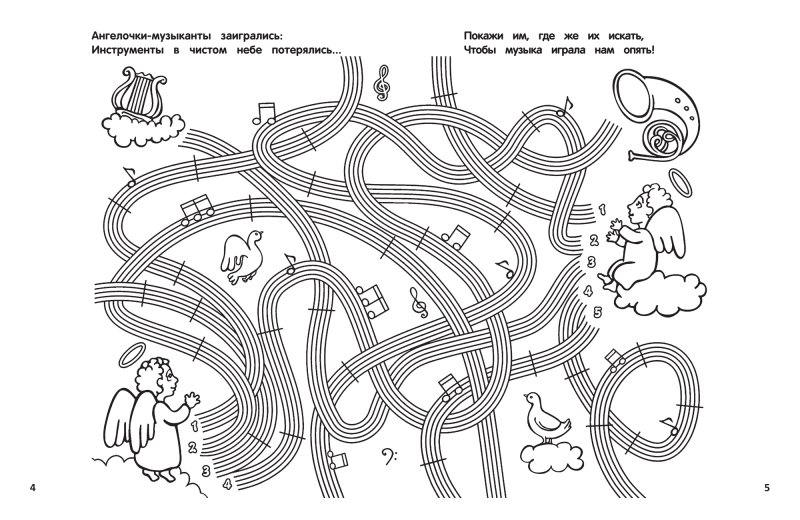 Ангелочки-музыканты заигрались:
Инструменты в чистом небе потерялись...

Покажи им, где же их искать,
Чтобы музыка играла нам опять!

1
2
3
4
5

1
2
3
4

4

5