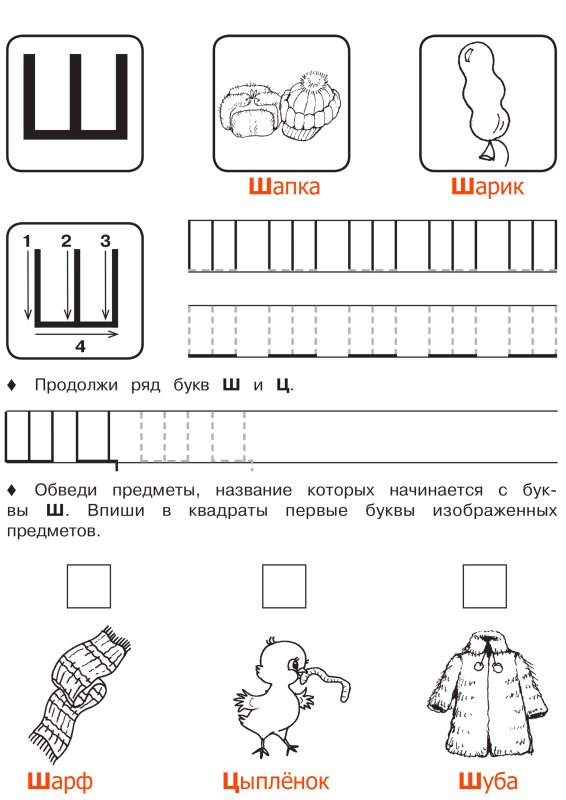 Ш

Шапка

Шарик

1 2 3

4

♦ Продолжи ряд букв Ш и Ц.

♦ Обведи предметы, название которых начинается с буквы Ш. Впиши в квадраты первые буквы изображенных предметов.

Шарф

Цыплёнок

Шуба