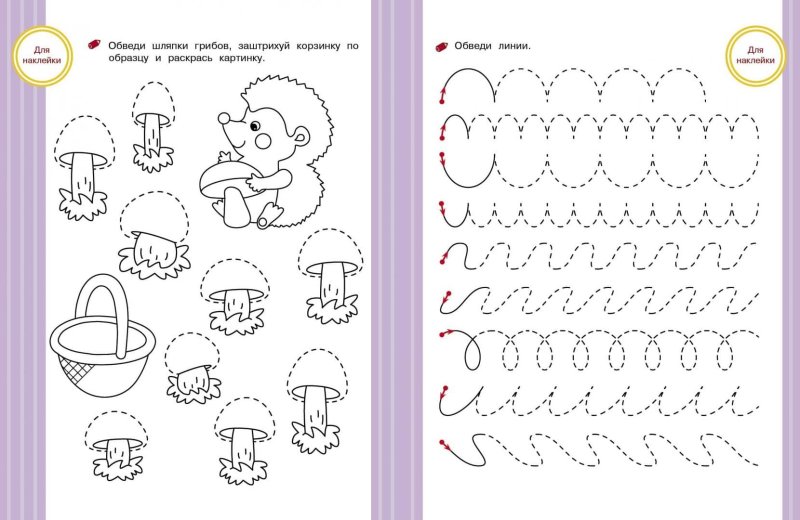 Для наклейки

Обведи шляпки грибов, заштрихуй корзинку по образцу и раскрась картинку.

Обведи линии.

Для наклейки