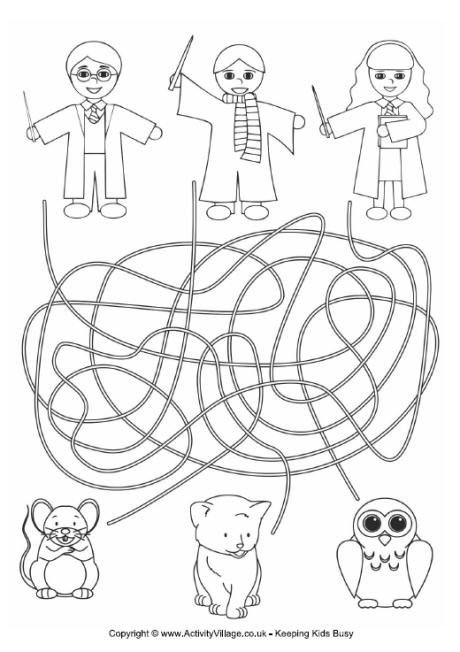 Copyright © www.ActivityVillage.co.uk - Keeping Kids Busy