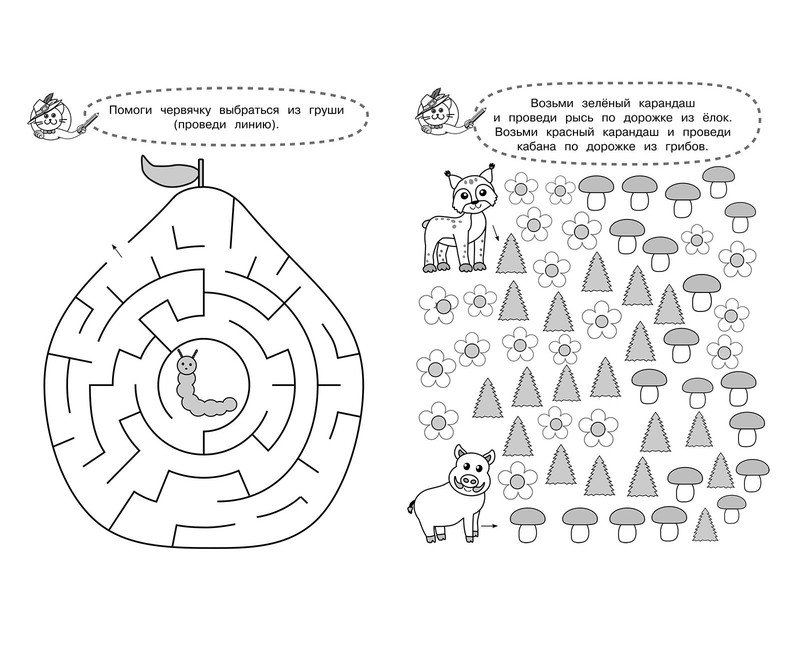 Помоги червячку выбраться из груши (проведи линию).

Возьми зелёный карандаш и проведи рысь по дорожке из ёлок. Возьми красный карандаш и проведи кабана по дорожке из грибов.